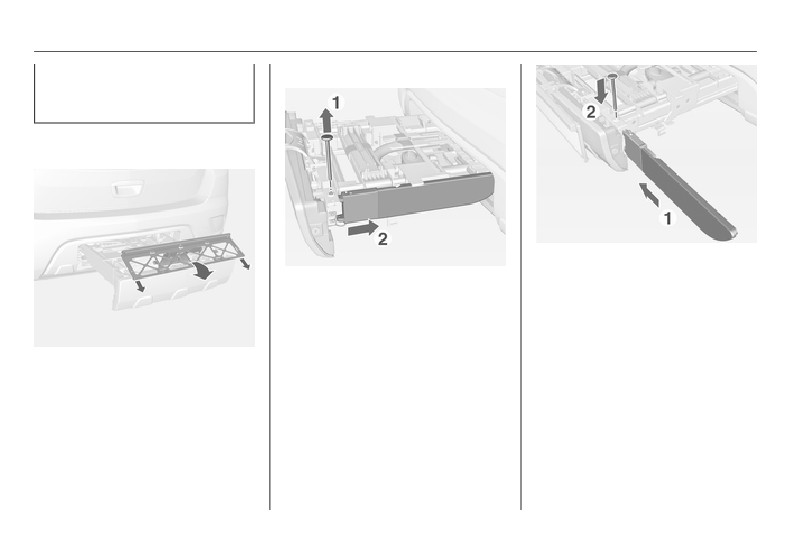 1

2

2

1